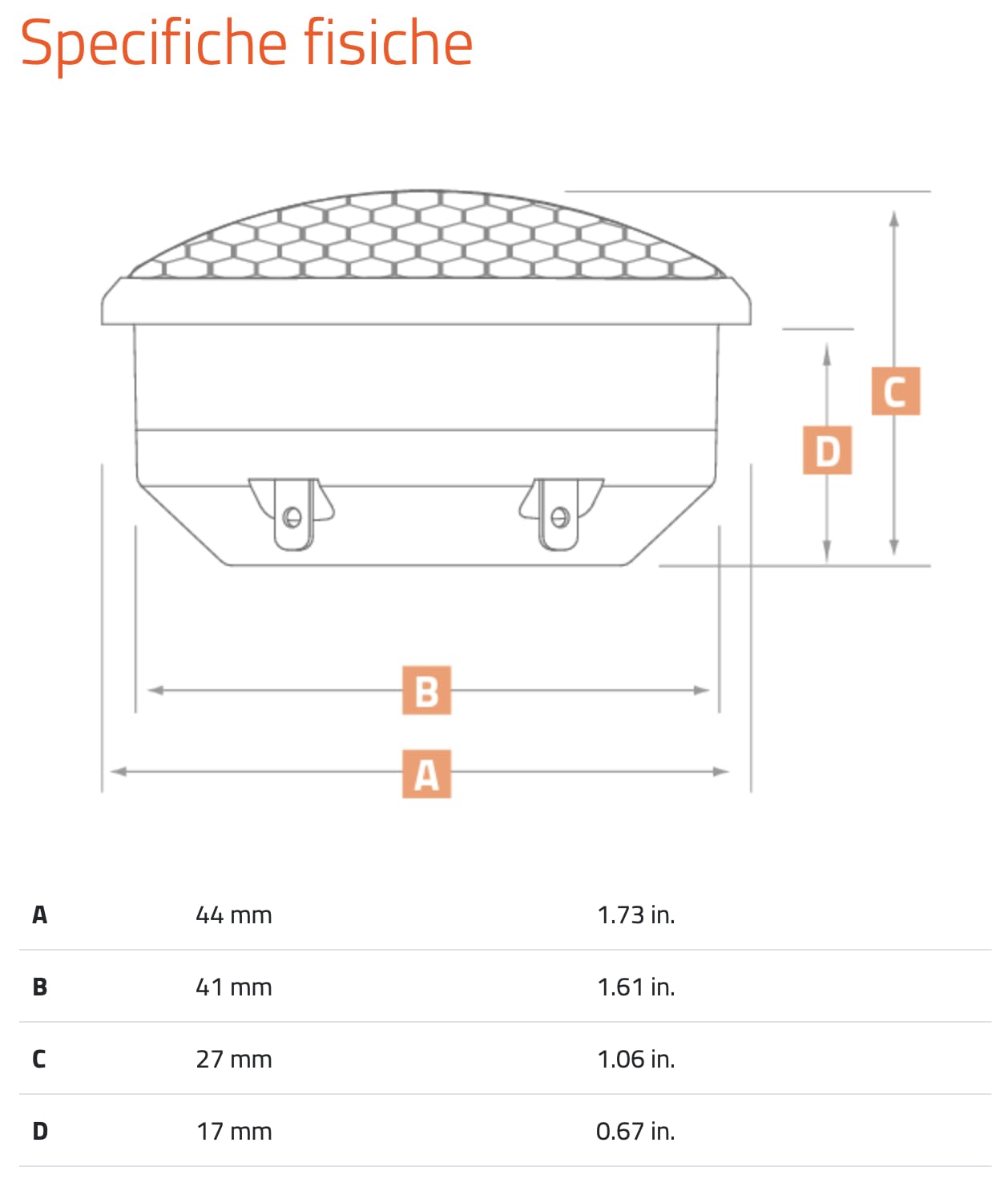 Specifiche fisiche

C
D
B
A

| | | |
|---|---|---|
| A | 44 mm | 1.73 in. |
| B | 41 mm | 1.61 in. |
| C | 27 mm | 1.06 in. |
| D | 17 mm | 0.67 in. |